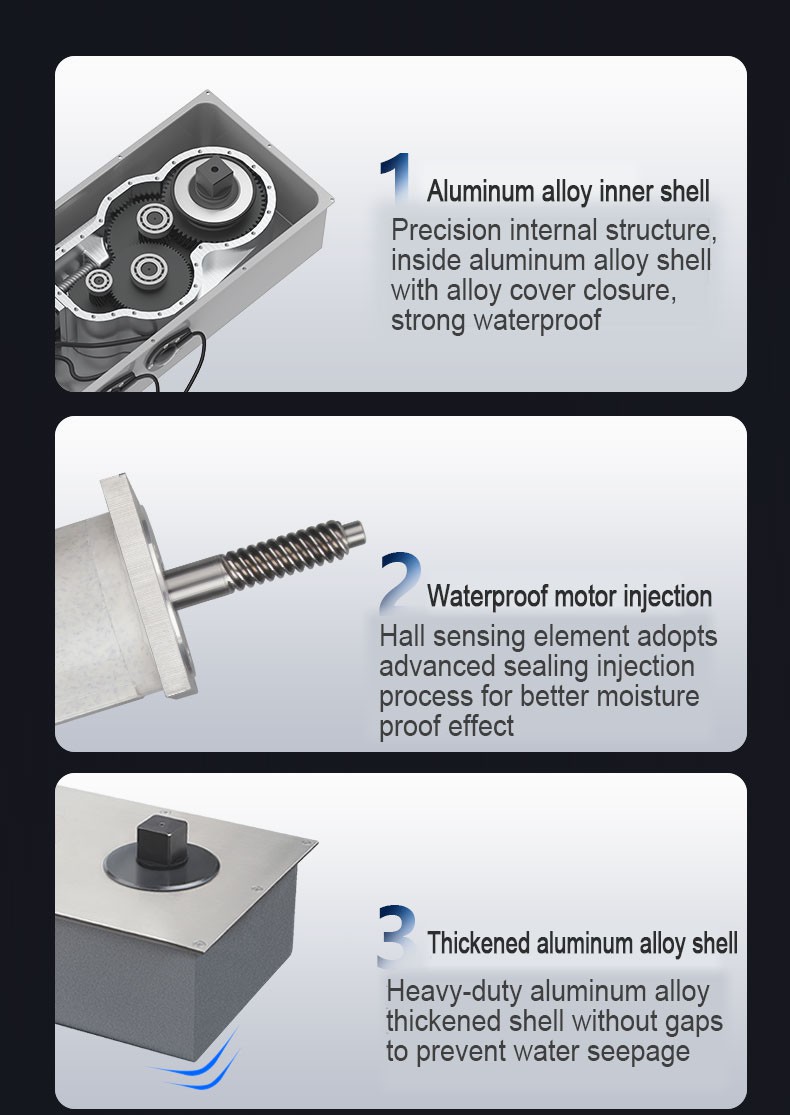 1 Aluminum alloy inner shell

Precision internal structure, inside aluminum alloy shell with alloy cover closure, strong waterproof

2 Waterproof motor injection

Hall sensing element adopts advanced sealing injection process for better moisture proof effect

3 Thickened aluminum alloy shell

Heavy-duty aluminum alloy thickened shell without gaps to prevent water seepage